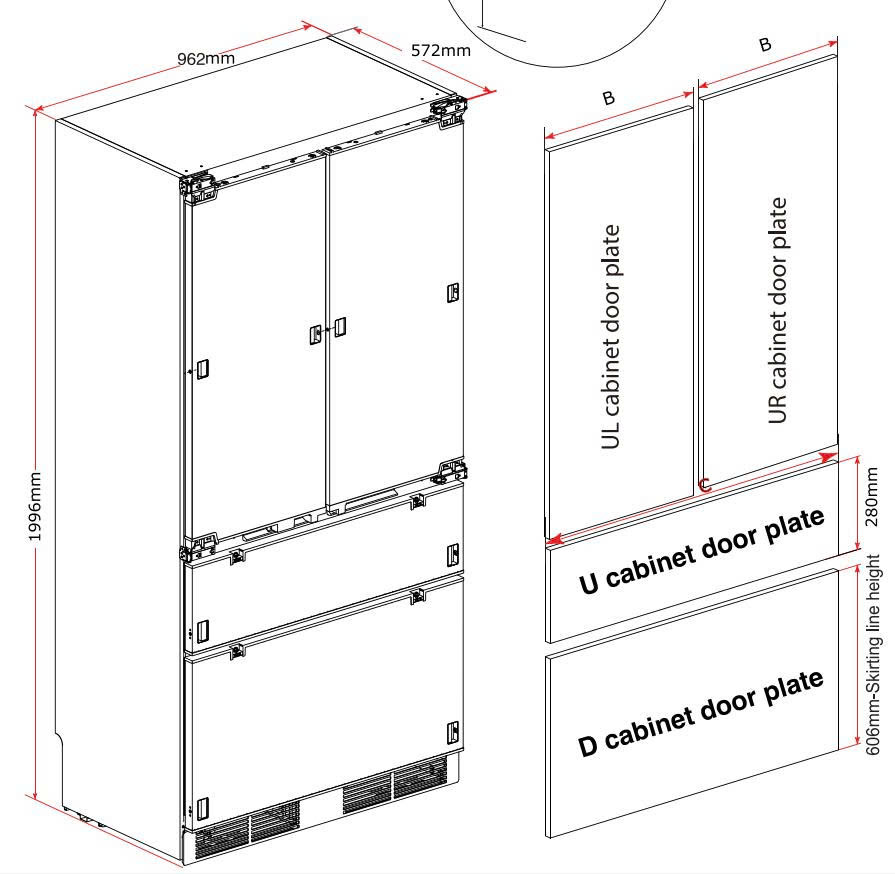 962mm

572mm

1996mm

B

B

UL cabinet door plate

UR cabinet door plate

C

280mm

U cabinet door plate

606mm-Skirting line height

D cabinet door plate